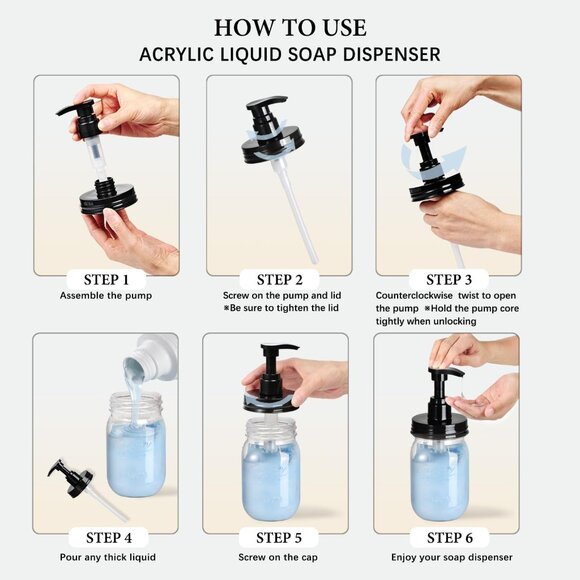 HOW TO USE
ACRYLIC LIQUID SOAP DISPENSER

STEP 1
Assemble the pump

STEP 2
Screw on the pump and lid
※Be sure to tighten the lid

STEP 3
Counterclockwise twist to open the pump ※Hold the pump core tightly when unlocking

STEP 4
Pour any thick liquid

STEP 5
Screw on the cap

STEP 6
Enjoy your soap dispenser